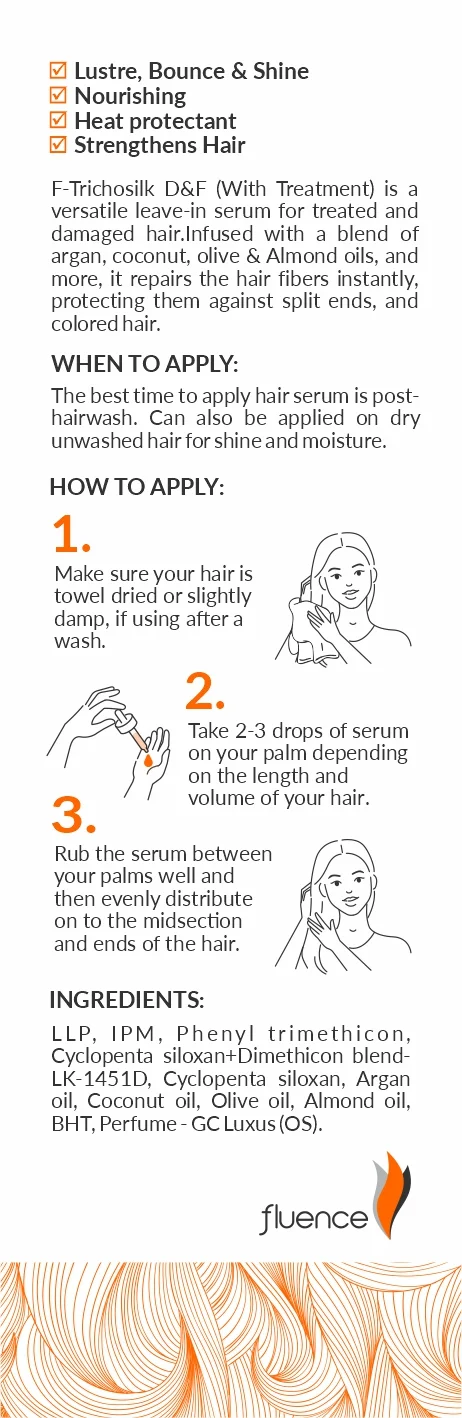 ☑ Lustre, Bounce & Shine
☑ Nourishing
☑ Heat protectant
☑ Strengthens Hair

F-Trichosilk D&F (With Treatment) is a versatile leave-in serum for treated and damaged hair.Infused with a blend of argan, coconut, olive & Almond oils, and more, it repairs the hair fibers instantly, protecting them against split ends, and colored hair.

WHEN TO APPLY:

The best time to apply hair serum is post-hairwash. Can also be applied on dry unwashed hair for shine and moisture.

HOW TO APPLY:

1.
Make sure your hair is towel dried or slightly damp, if using after a wash.

2.
Take 2-3 drops of serum on your palm depending on the length and volume of your hair.

3.
Rub the serum between your palms well and then evenly distribute on to the midsection and ends of the hair.

INGREDIENTS:

LLP, IPM, Phenyl trimethicon, Cyclopenta siloxan+Dimethicon blend-LK-1451D, Cyclopenta siloxan, Argan oil, Coconut oil, Olive oil, Almond oil, BHT, Perfume - GC Luxus (OS).

fluence