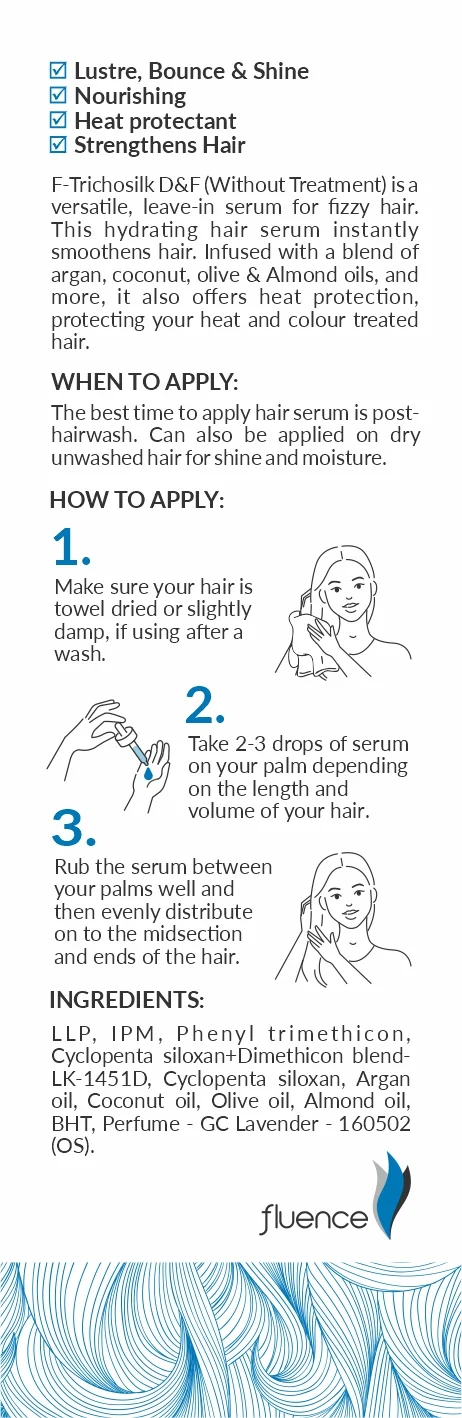 ☑ Lustre, Bounce & Shine
☑ Nourishing
☑ Heat protectant
☑ Strengthens Hair

F-Trichosilk D&F (Without Treatment) is a versatile, leave-in serum for fizzy hair. This hydrating hair serum instantly smoothens hair. Infused with a blend of argan, coconut, olive & Almond oils, and more, it also offers heat protection, protecting your heat and colour treated hair.

WHEN TO APPLY:

The best time to apply hair serum is post-hairwash. Can also be applied on dry unwashed hair for shine and moisture.

HOW TO APPLY:

1.
Make sure your hair is towel dried or slightly damp, if using after a wash.

2.
Take 2-3 drops of serum on your palm depending on the length and volume of your hair.

3.
Rub the serum between your palms well and then evenly distribute on to the midsection and ends of the hair.

INGREDIENTS:

LLP, IPM, Phenyl trimethicon, Cyclopenta siloxan+Dimethicon blend-LK-1451D, Cyclopenta siloxan, Argan oil, Coconut oil, Olive oil, Almond oil, BHT, Perfume - GC Lavender - 160502 (OS).

fluence